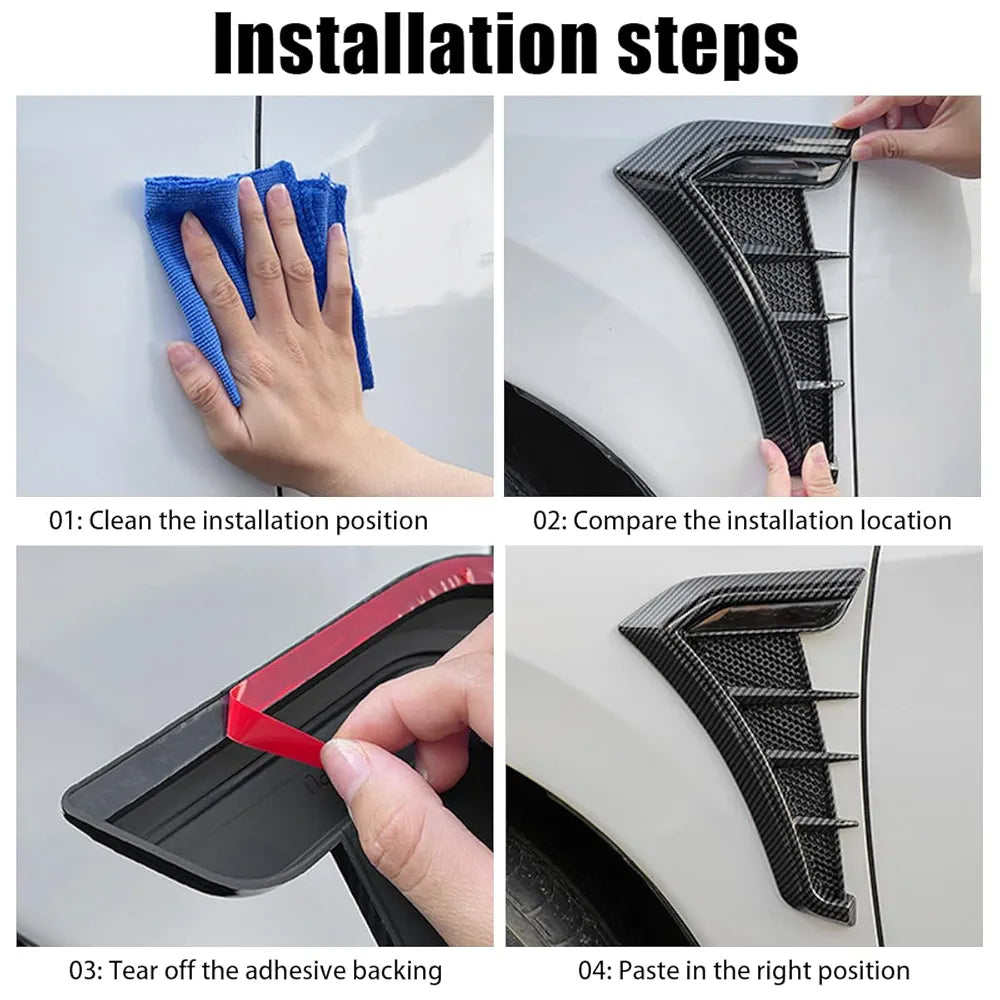 Installation steps

01: Clean the installation position

02: Compare the installation location

03: Tear off the adhesive backing

04: Paste in the right position