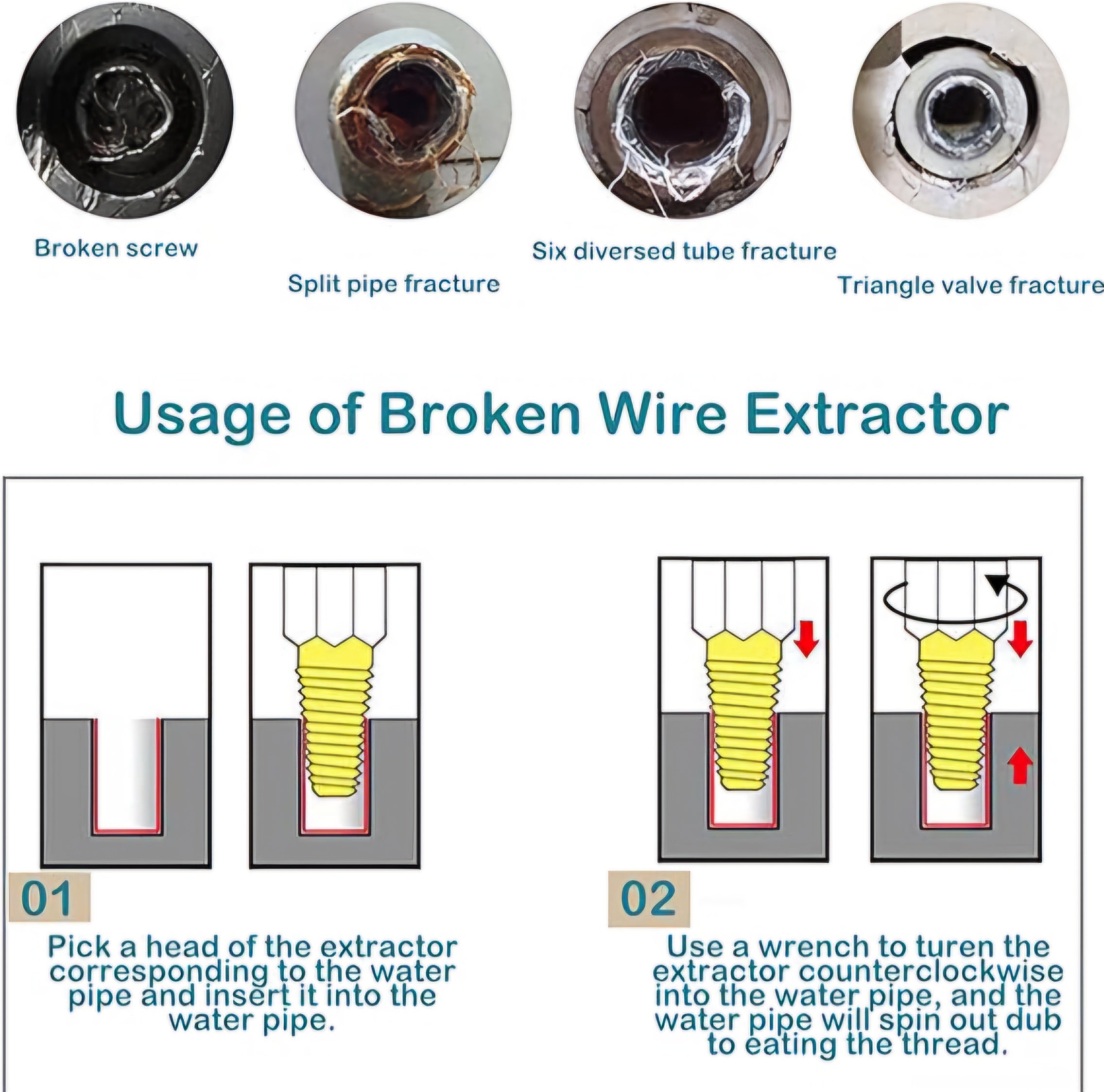 Broken screw

Split pipe fracture

Six diversed tube fracture

Triangle valve fracture

Usage of Broken Wire Extractor

01

Pick a head of the extractor corresponding to the water pipe and insert it into the water pipe.

02

Use a wrench to turen the extractor counterclockwise into the water pipe, and the water pipe will spin out dub to eating the thread.