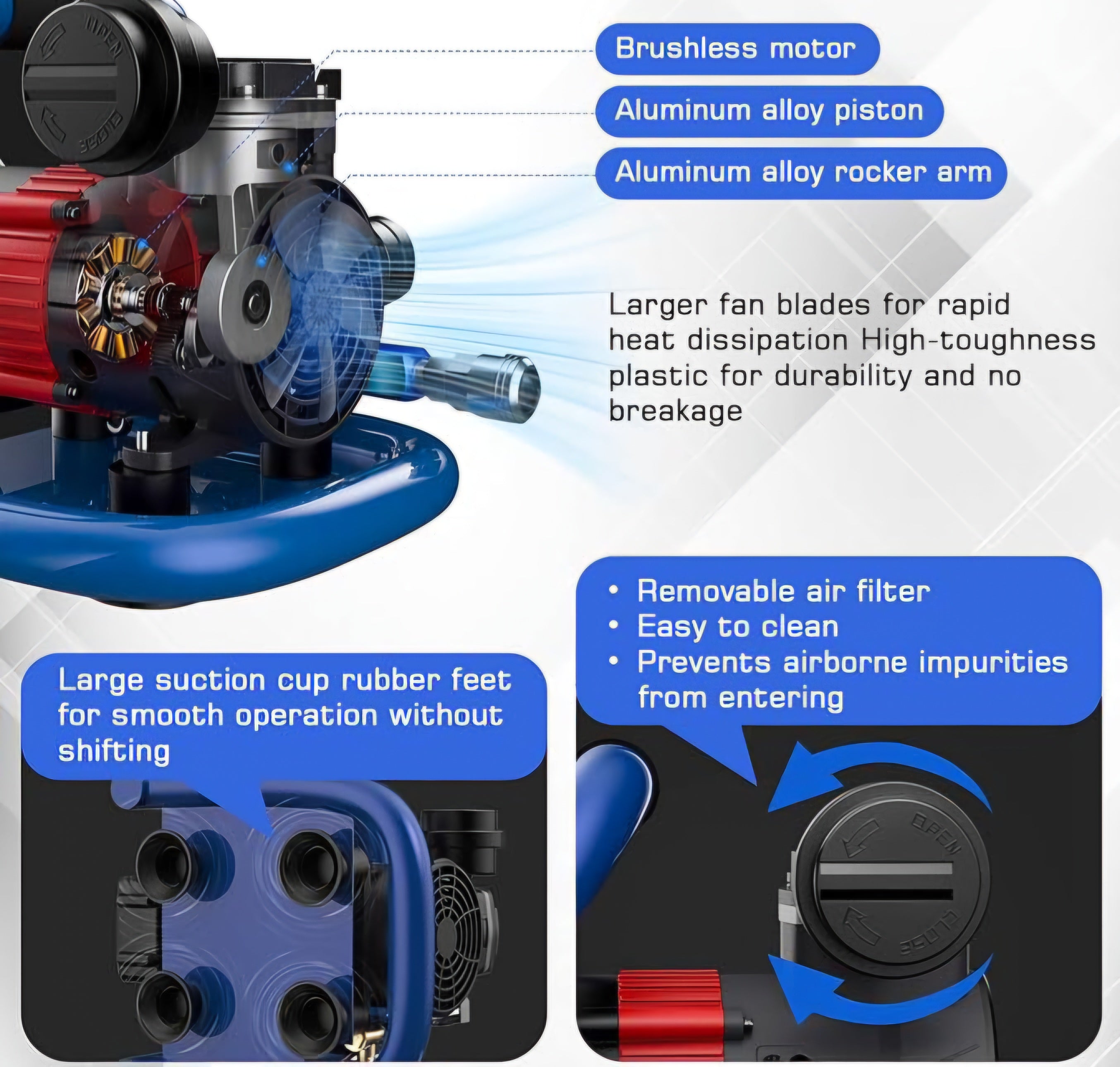 OPEN
CLOSE

Brushless motor

Aluminum alloy piston

Aluminum alloy rocker arm

Larger fan blades for rapid heat dissipation High-toughness plastic for durability and no breakage

Large suction cup rubber feet for smooth operation without shifting

• Removable air filter
• Easy to clean
• Prevents airborne impurities from entering

OPEN
CLOSE