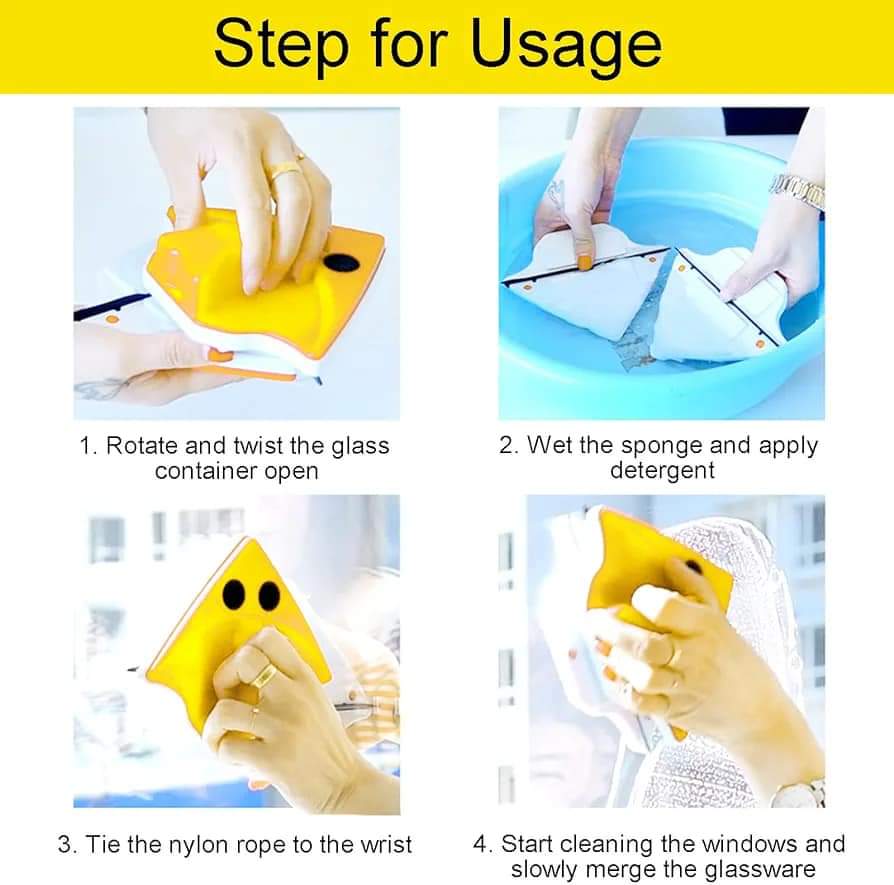 Step for Usage

1. Rotate and twist the glass container open

2. Wet the sponge and apply detergent

3. Tie the nylon rope to the wrist

4. Start cleaning the windows and slowly merge the glassware